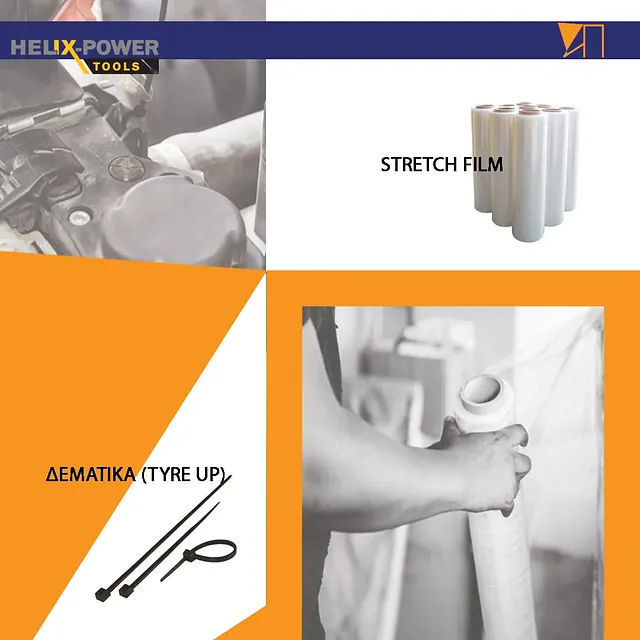 HELIX-POWER
TOOLS

STRETCH FILM

ΔΕΜΑΤΙΚΑ (TYRE UP)